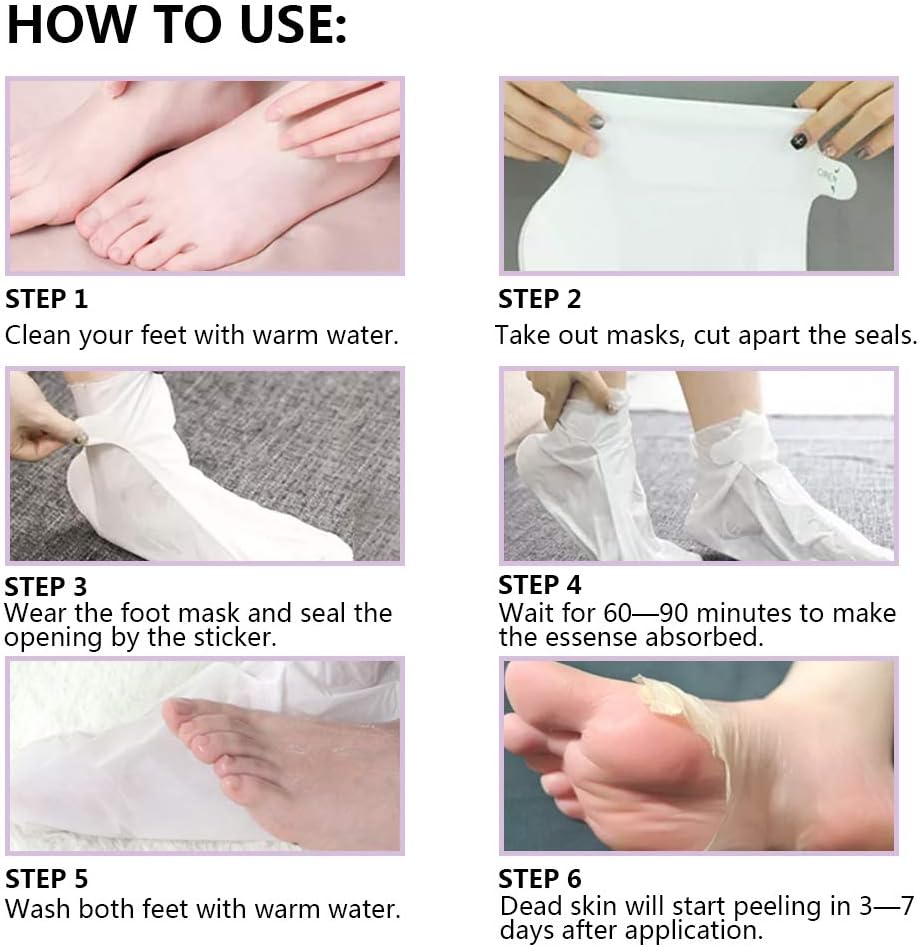 HOW TO USE:

STEP 1
Clean your feet with warm water.

STEP 2
Take out masks, cut apart the seals.

STEP 3
Wear the foot mask and seal the opening by the sticker.

STEP 4
Wait for 60—90 minutes to make the essense absorbed.

STEP 5
Wash both feet with warm water.

STEP 6
Dead skin will start peeling in 3—7 days after application.