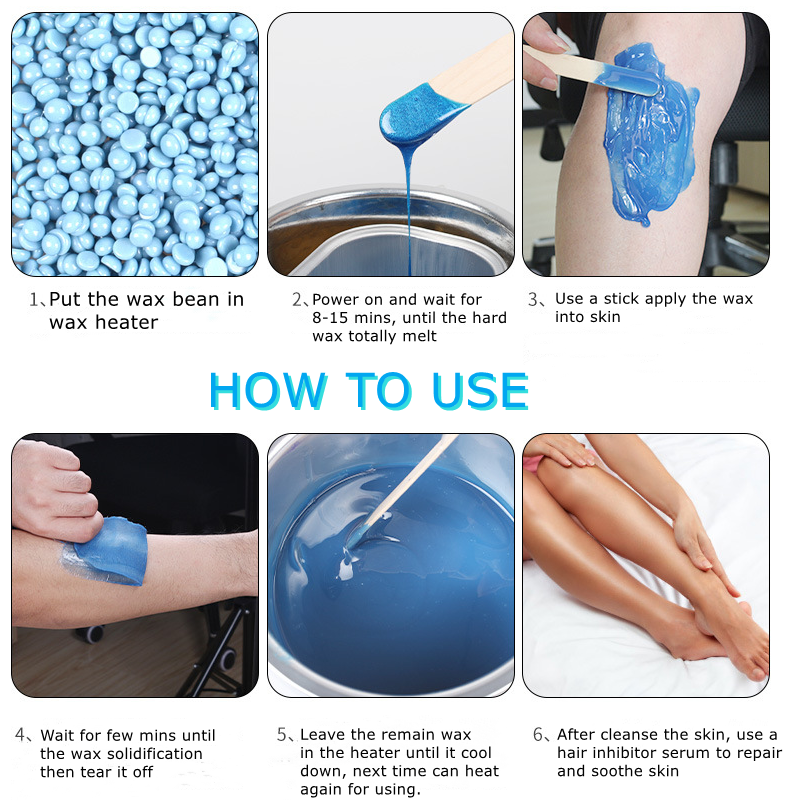 1、Put the wax bean in wax heater

2、Power on and wait for 8-15 mins, until the hard wax totally melt

3、Use a stick apply the wax into skin

HOW TO USE

4、Wait for few mins until the wax solidification then tear it off

5、Leave the remain wax in the heater until it cool down, next time can heat again for using.

6、After cleanse the skin, use a hair inhibitor serum to repair and soothe skin