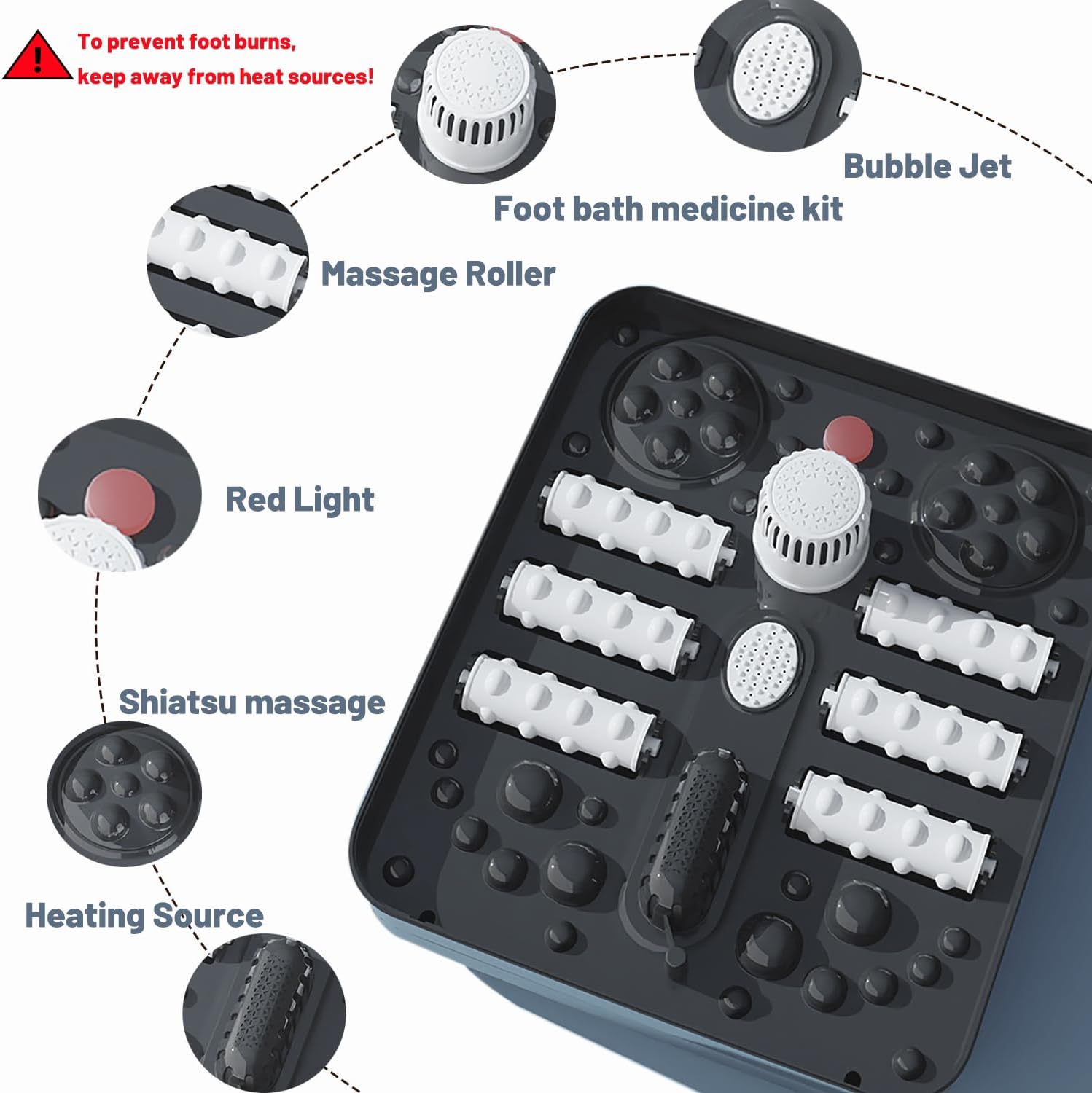 To prevent foot burns,
keep away from heat sources!

Bubble Jet

Foot bath medicine kit

Massage Roller

Red Light

Shiatsu massage

Heating Source