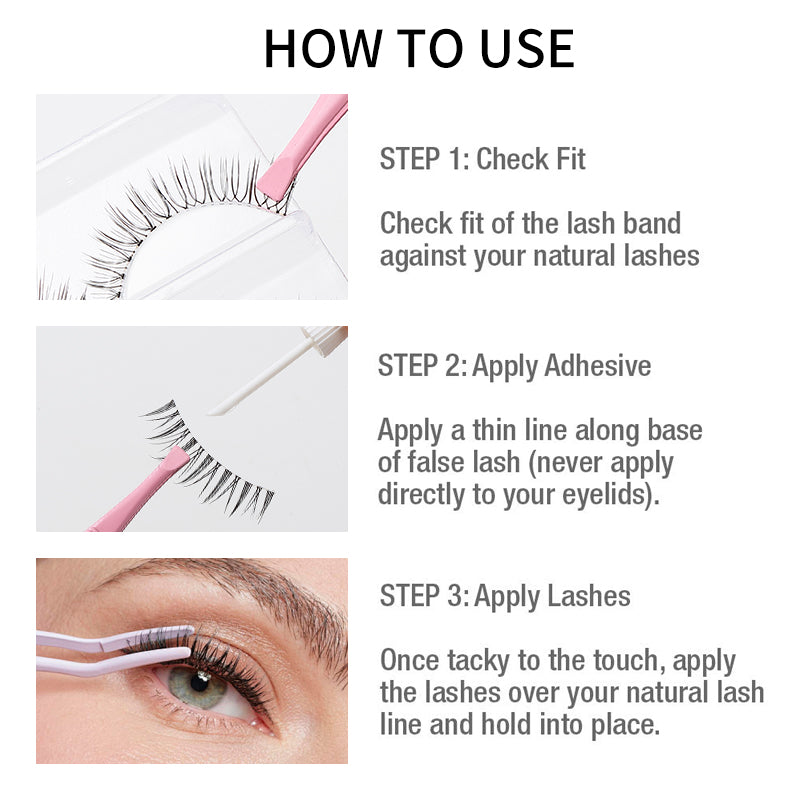 HOW TO USE

STEP 1: Check Fit

Check fit of the lash band against your natural lashes

STEP 2: Apply Adhesive

Apply a thin line along base of false lash (never apply directly to your eyelids).

STEP 3: Apply Lashes

Once tacky to the touch, apply the lashes over your natural lash line and hold into place.