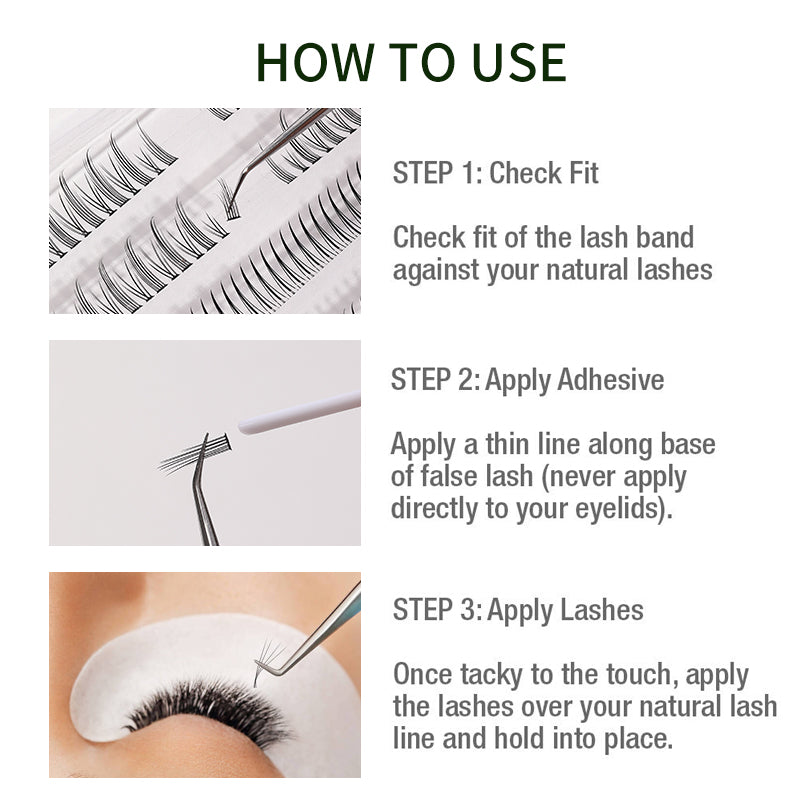 HOW TO USE

STEP 1: Check Fit

Check fit of the lash band against your natural lashes

STEP 2: Apply Adhesive

Apply a thin line along base of false lash (never apply directly to your eyelids).

STEP 3: Apply Lashes

Once tacky to the touch, apply the lashes over your natural lash line and hold into place.